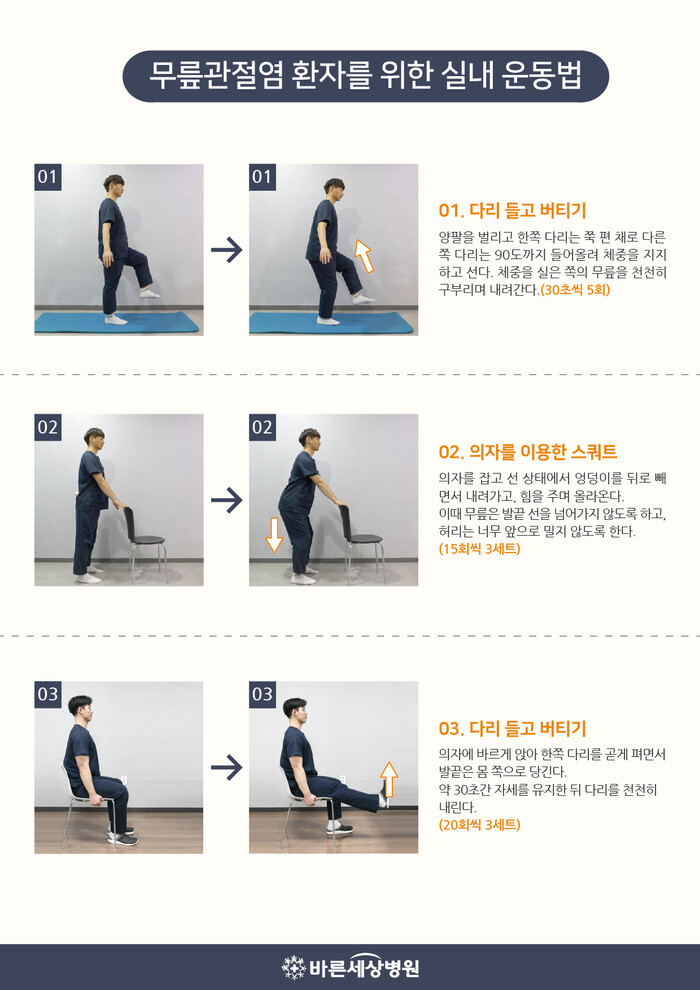 무릎관절염 환자를 위한 실내 운동법

01

01

01. 다리 들고 버티기

양팔을 벌리고 한쪽 다리는 쭉 편 채로 다른 쪽 다리는 90도까지 들어올려 체중을 지지하고 선다. 체중을 실은 쪽의 무릎을 천천히 구부리며 내려간다.(30초씩 5회)

02

02

02. 의자를 이용한 스쿼트

의자를 잡고 선 상태에서 엉덩이를 뒤로 빼면서 내려가고, 힘을 주며 올라온다.
이때 무릎은 발끝 선을 넘어가지 않도록 하고, 허리는 너무 앞으로 밀지 않도록 한다.
(15회씩 3세트)

03

03

03. 다리 들고 버티기

의자에 바르게 앉아 한쪽 다리를 곧게 펴면서 발끝은 몸 쪽으로 당긴다.
약 30초간 자세를 유지한 뒤 다리를 천천히 내린다.
(20회씩 3세트)

바른세상병원